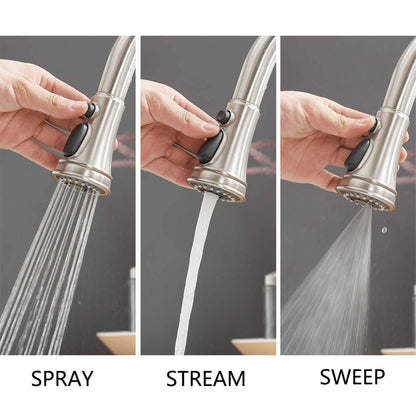 SPRAY

STREAM

SWEEP