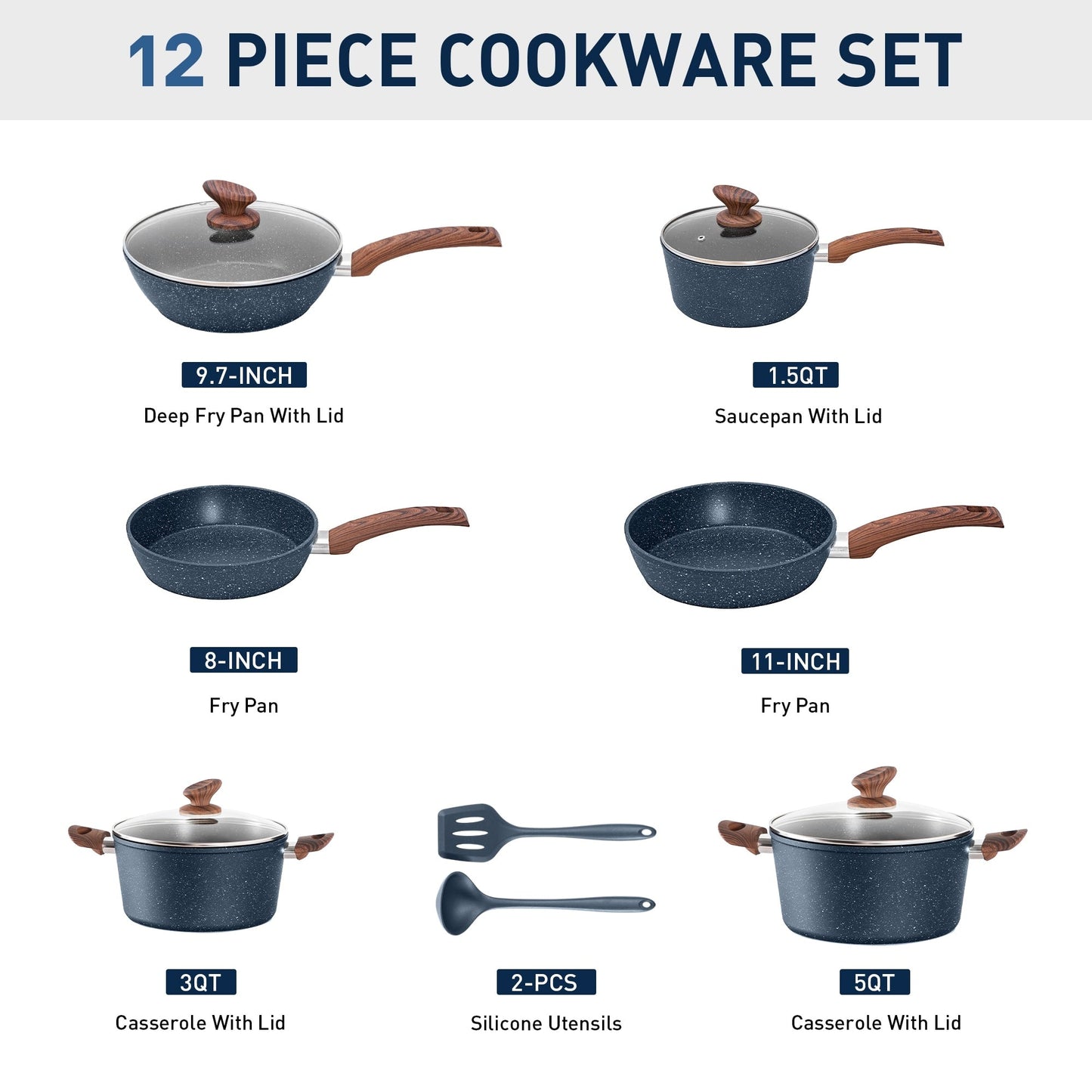 12 PIECE COOKWARE SET

9.7-INCH
Deep Fry Pan With Lid

1.5QT
Saucepan With Lid

8-INCH
Fry Pan

11-INCH
Fry Pan

3QT
Casserole With Lid

2-PCS
Silicone Utensils

5QT
Casserole With Lid