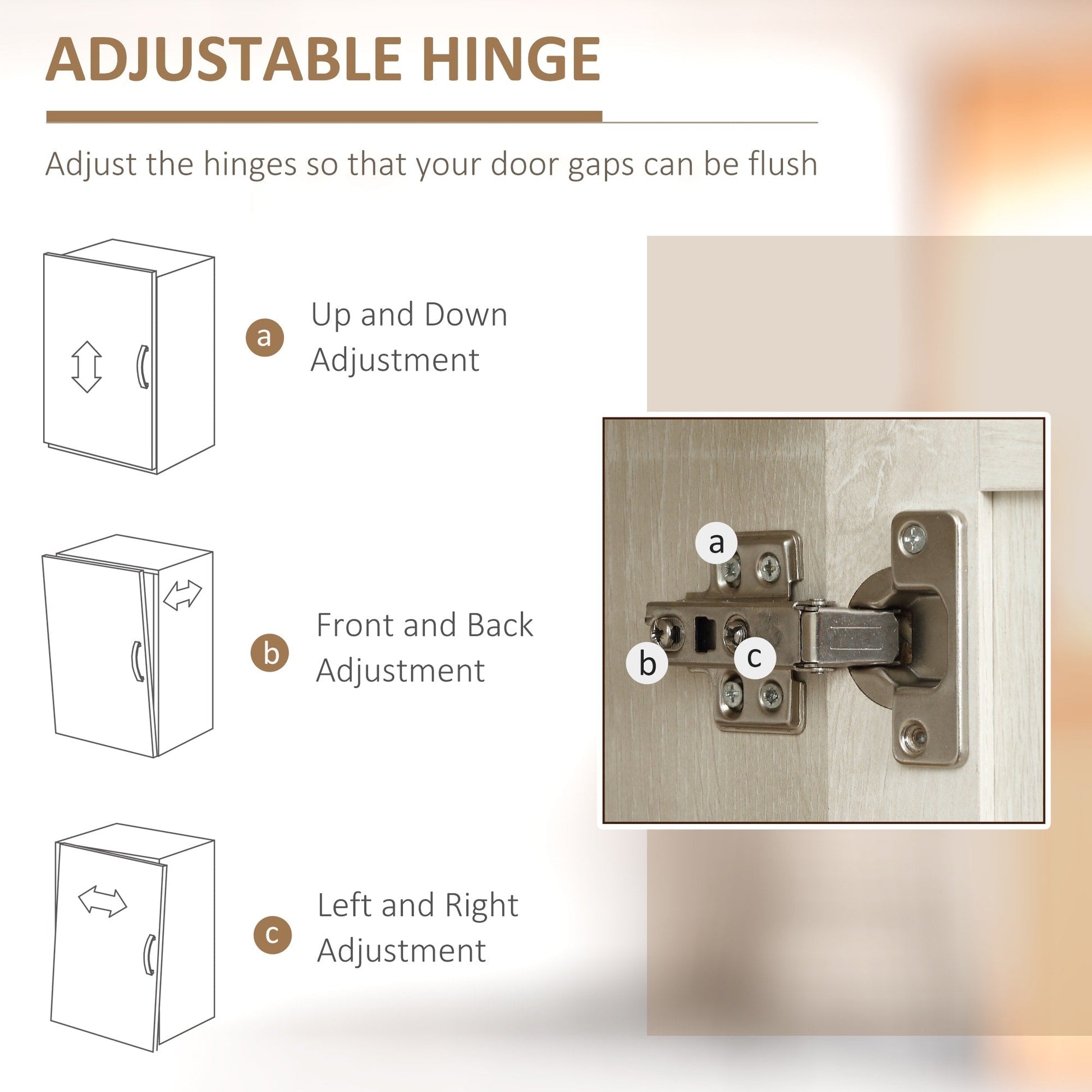 ADJUSTABLE HINGE

Adjust the hinges so that your door gaps can be flush

a Up and Down Adjustment

b Front and Back Adjustment

c Left and Right Adjustment

a

b

c