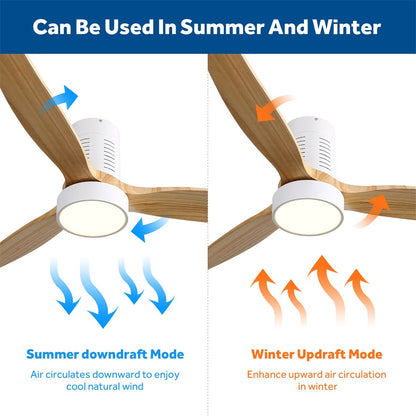 Can Be Used In Summer And Winter

Summer downdraft Mode

Air circulates downward to enjoy cool natural wind

Winter Updraft Mode

Enhance upward air circulation in winter